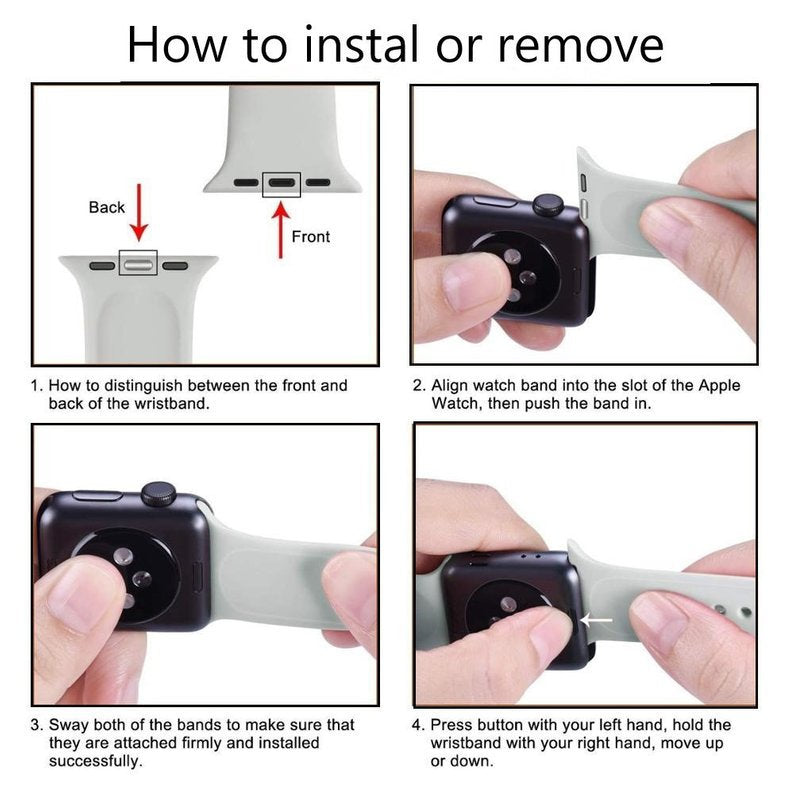 How to instal or remove

Back

Front

1. How to distinguish between the front and back of the wristband.

2. Align watch band into the slot of the Apple Watch, then push the band in.

3. Sway both of the bands to make sure that they are attached firmly and installed successfully.

4. Press button with your left hand, hold the wristband with your right hand, move up or down.